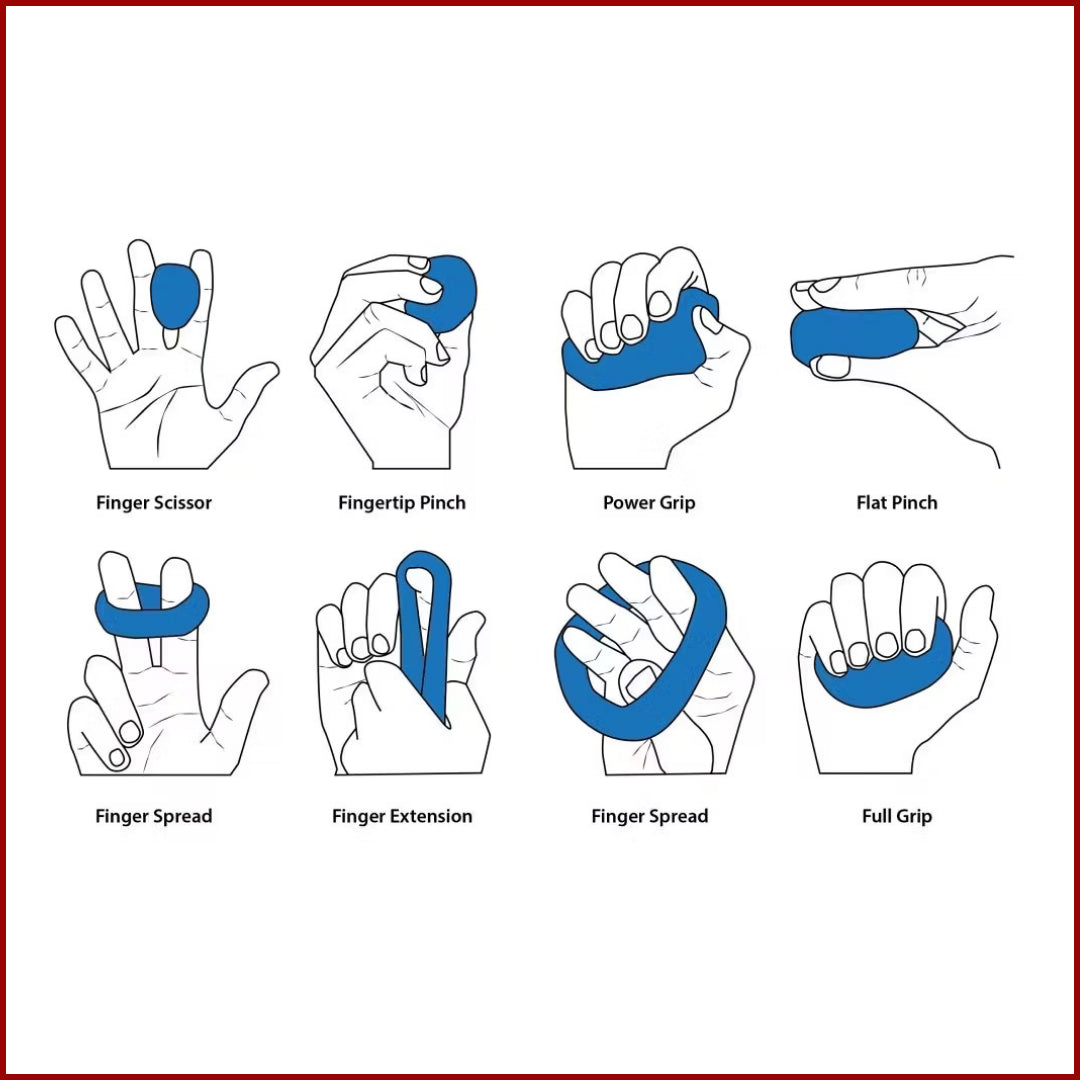 Finger Scissor

Fingertip Pinch

Power Grip

Flat Pinch

Finger Spread

Finger Extension

Finger Spread

Full Grip